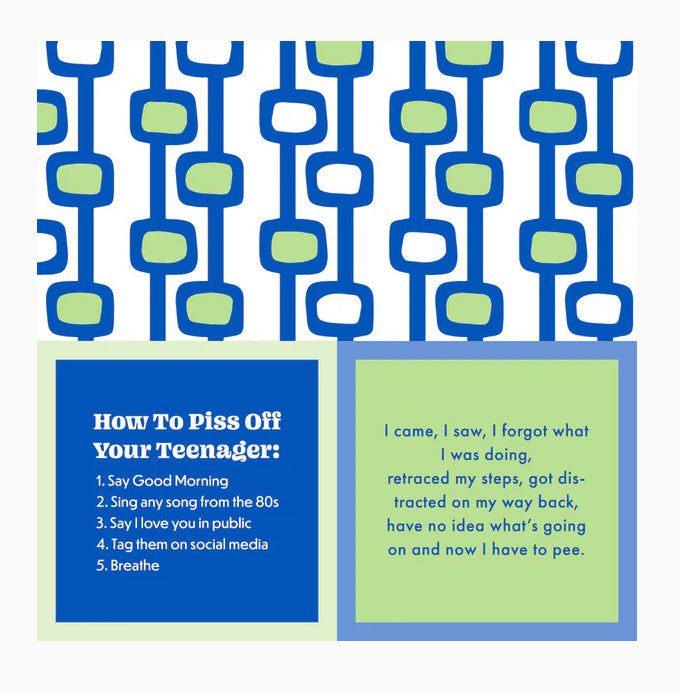 How To Piss Off Your Teenager:

1. Say Good Morning
2. Sing any song from the 80s
3. Say I love you in public
4. Tag them on social media
5. Breathe

I came, I saw, I forgot what I was doing, retraced my steps, got distracted on my way back, have no idea what's going on and now I have to pee.